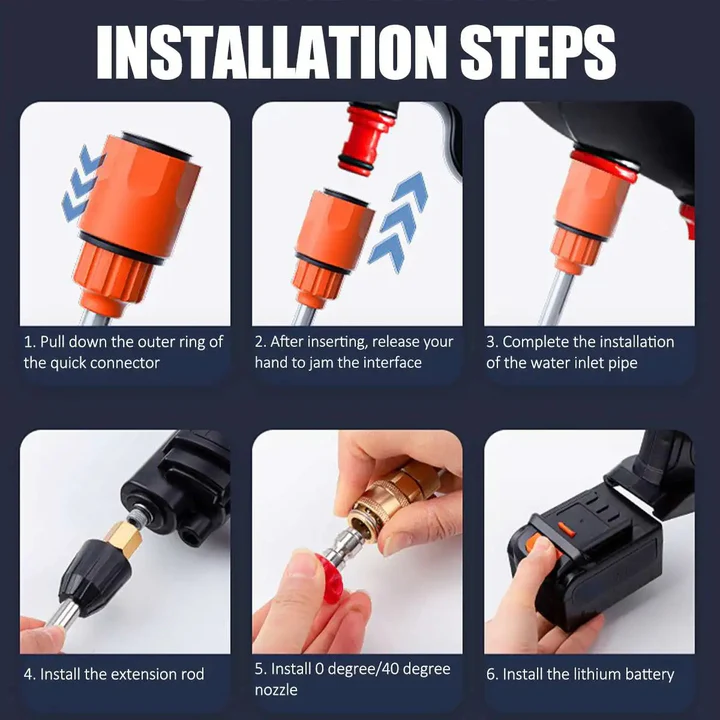 INSTALLATION STEPS

1. Pull down the outer ring of the quick connector

2. After inserting, release your hand to jam the interface

3. Complete the installation of the water inlet pipe

4. Install the extension rod

5. Install 0 degree/40 degree nozzle

6. Install the lithium battery