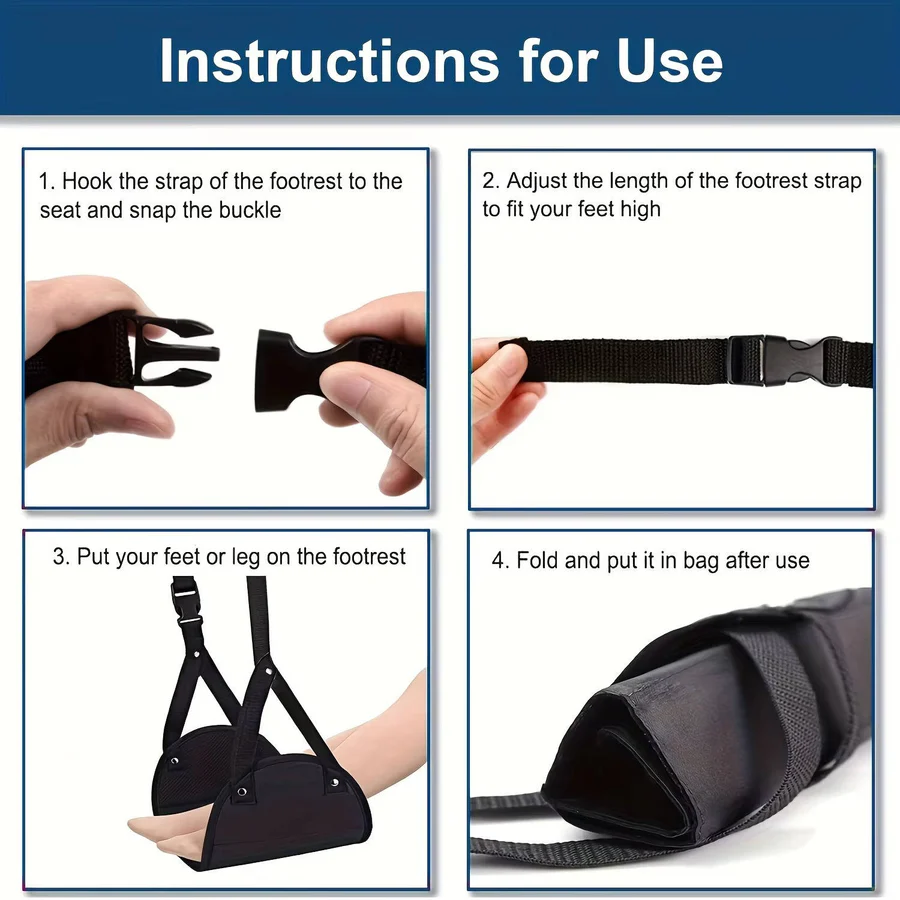 Instructions for Use

1. Hook the strap of the footrest to the seat and snap the buckle

2. Adjust the length of the footrest strap to fit your feet high

3. Put your feet or leg on the footrest

4. Fold and put it in bag after use