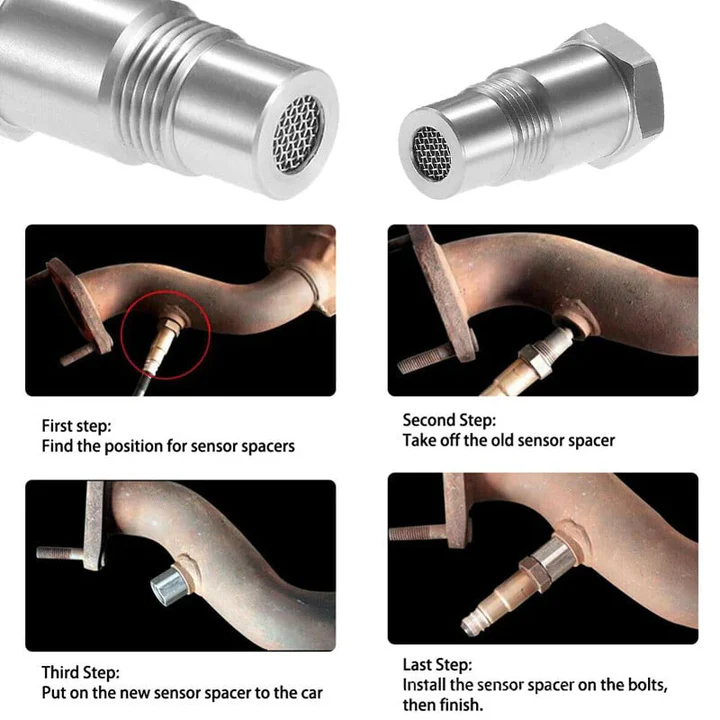 First step:
Find the position for sensor spacers

Second Step:
Take off the old sensor spacer

Third Step:
Put on the new sensor spacer to the car

Last Step:
Install the sensor spacer on the bolts, then finish.