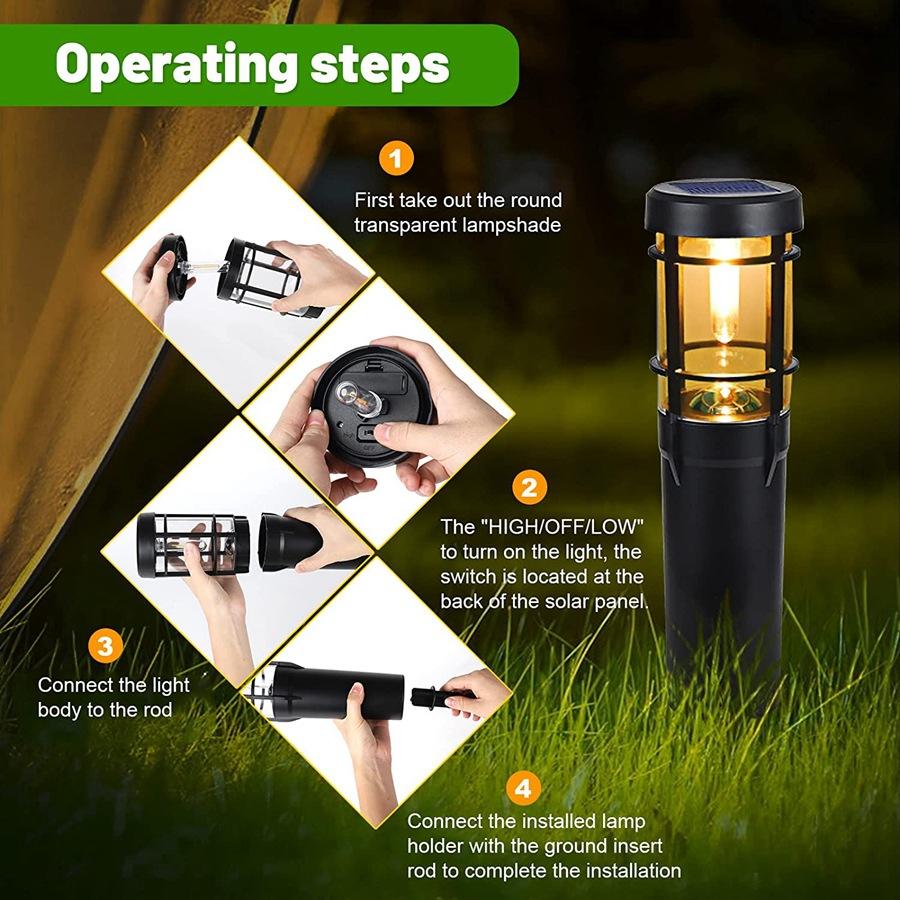 Operating steps

1
First take out the round transparent lampshade

2
The "HIGH/OFF/LOW" to turn on the light, the switch is located at the back of the solar panel.

3
Connect the light body to the rod

4
Connect the installed lamp holder with the ground insert rod to complete the installation