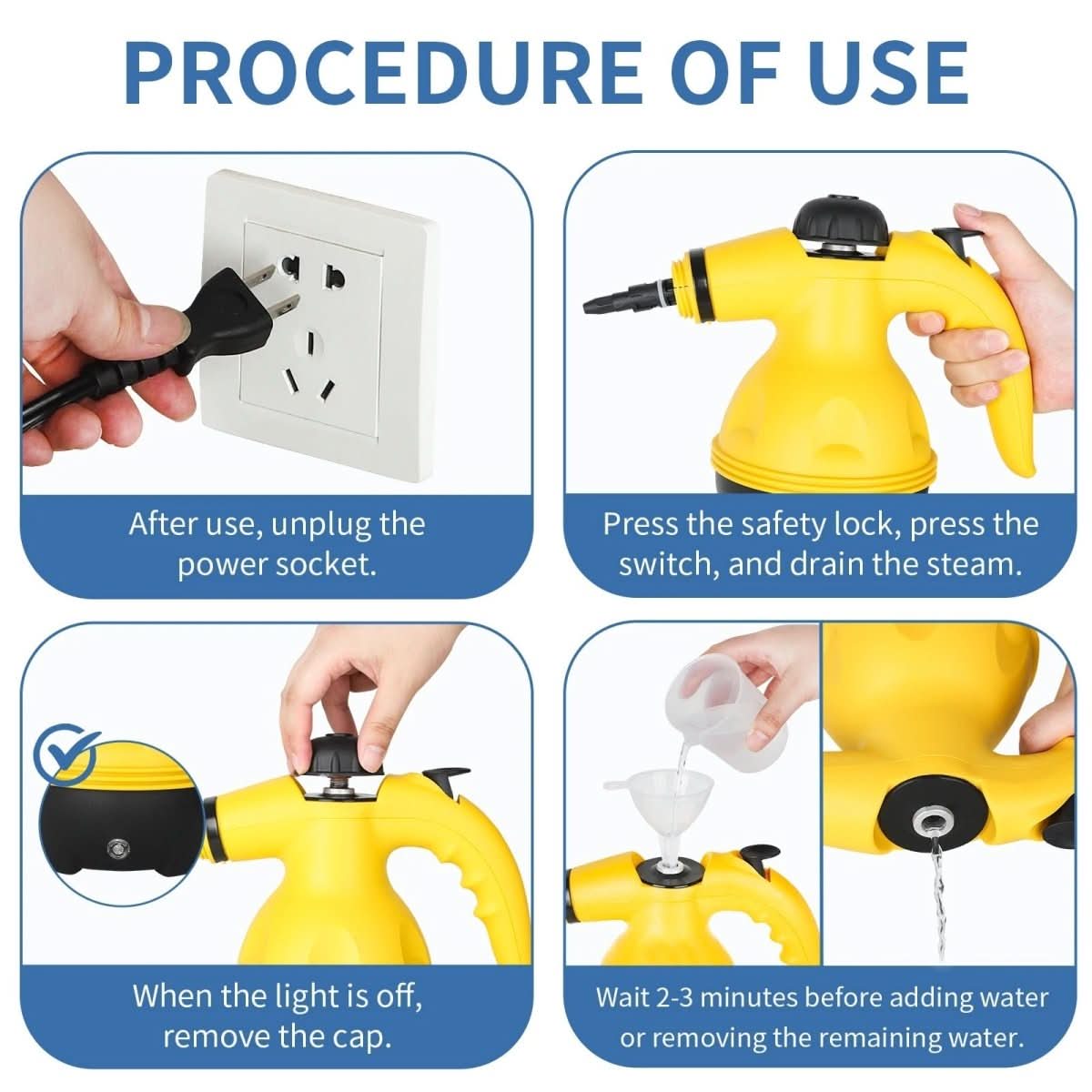 PROCEDURE OF USE

After use, unplug the power socket.

Press the safety lock, press the switch, and drain the steam.

When the light is off, remove the cap.

Wait 2-3 minutes before adding water or removing the remaining water.