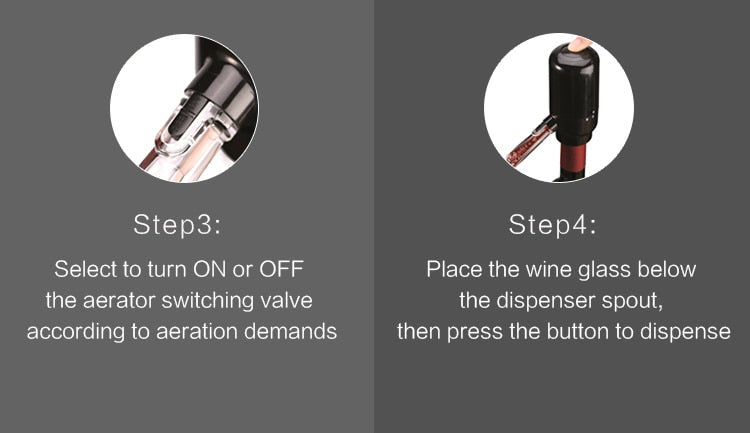 Step3:

Select to turn ON or OFF the aerator switching valve according to aeration demands

Step4:

Place the wine glass below the dispenser spout, then press the button to dispense