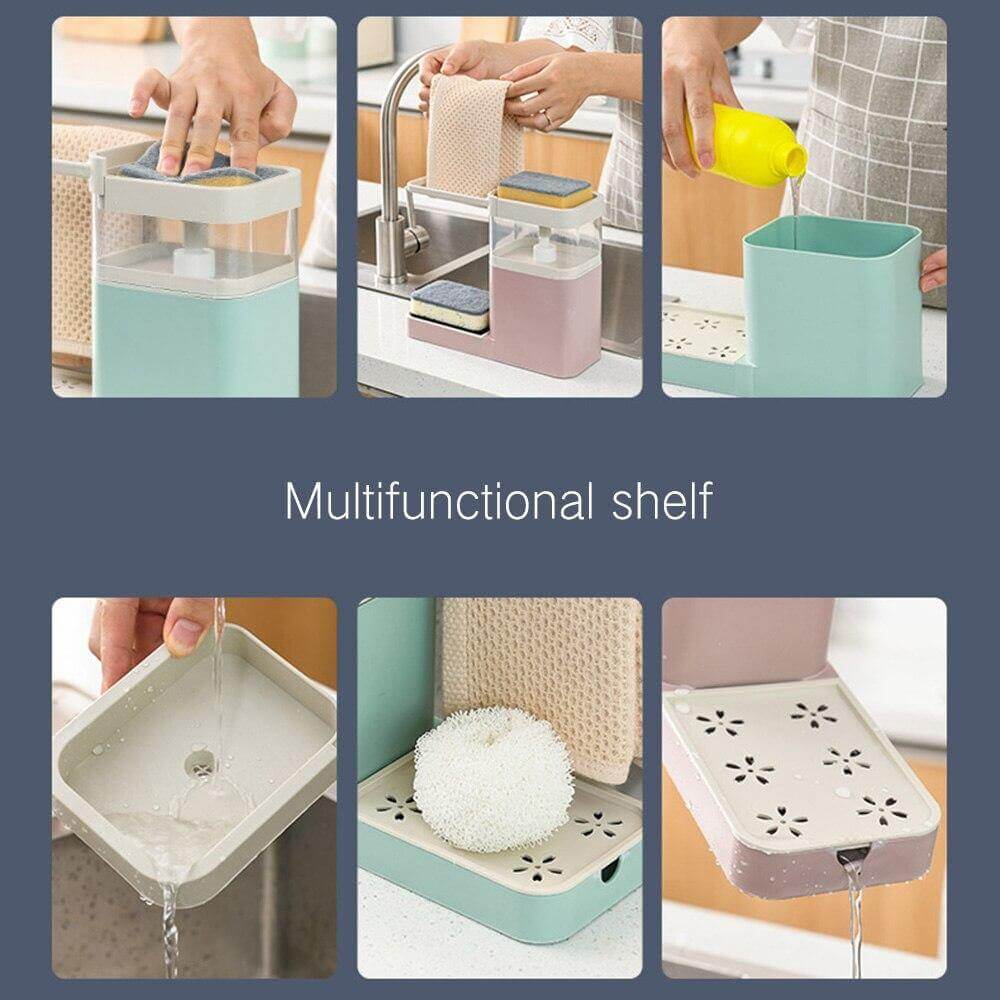 Multifunctional shelf