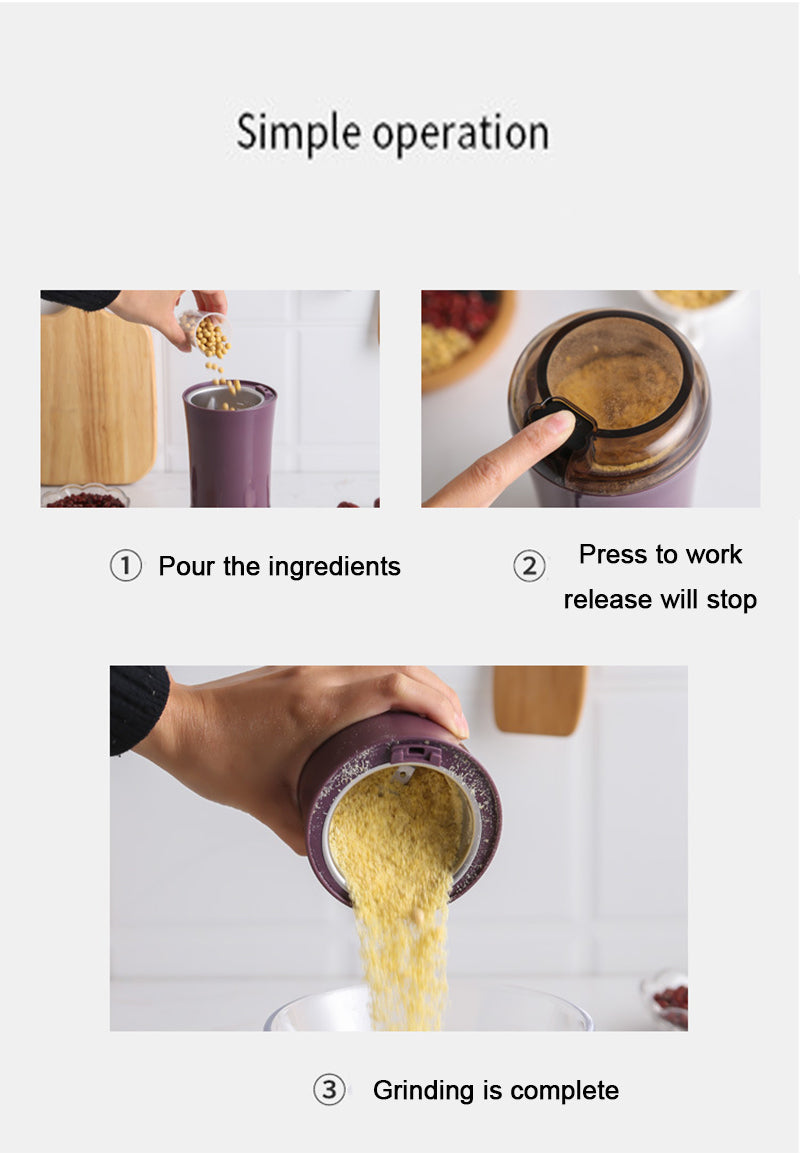 Simple operation

① Pour the ingredients

② Press to work release will stop

③ Grinding is complete