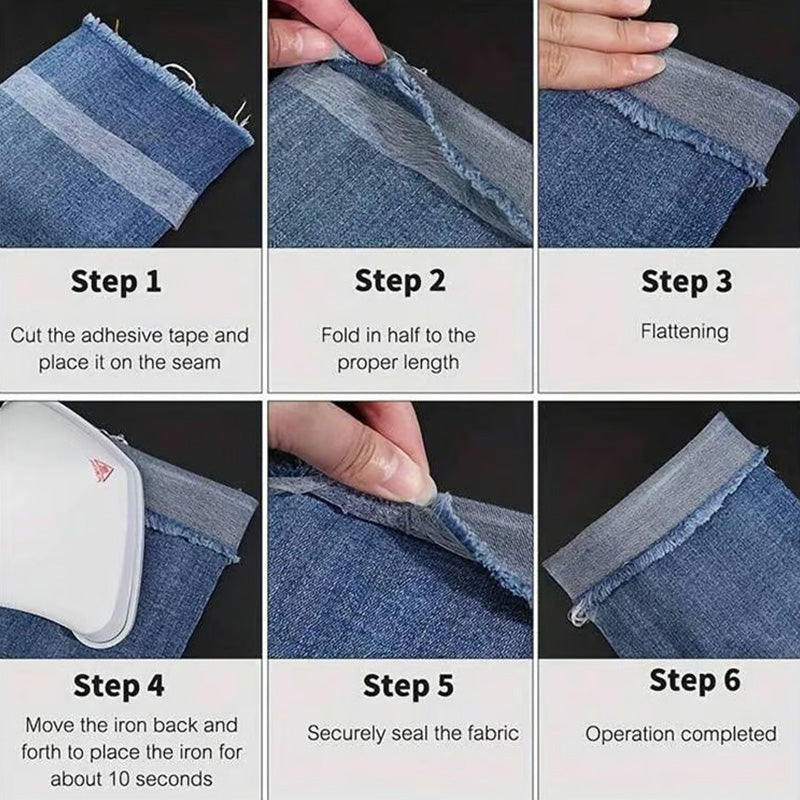 Step 1

Cut the adhesive tape and place it on the seam

Step 2

Fold in half to the proper length

Step 3

Flattening

Step 4

Move the iron back and forth to place the iron for about 10 seconds

Step 5

Securely seal the fabric

Step 6

Operation completed