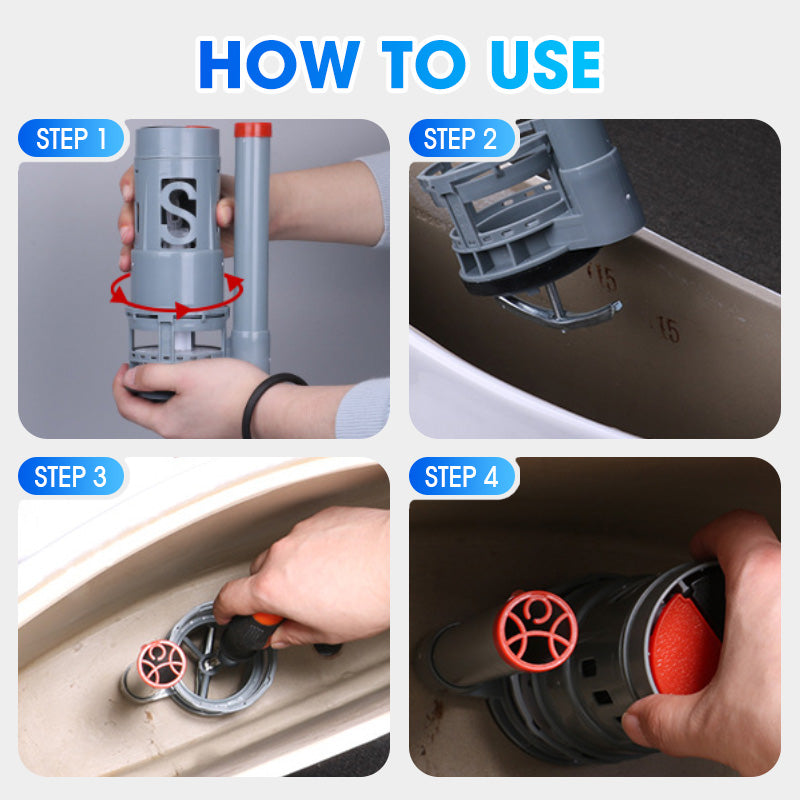 HOW TO USE

STEP 1

S

STEP 2

15

15

STEP 3

STEP 4