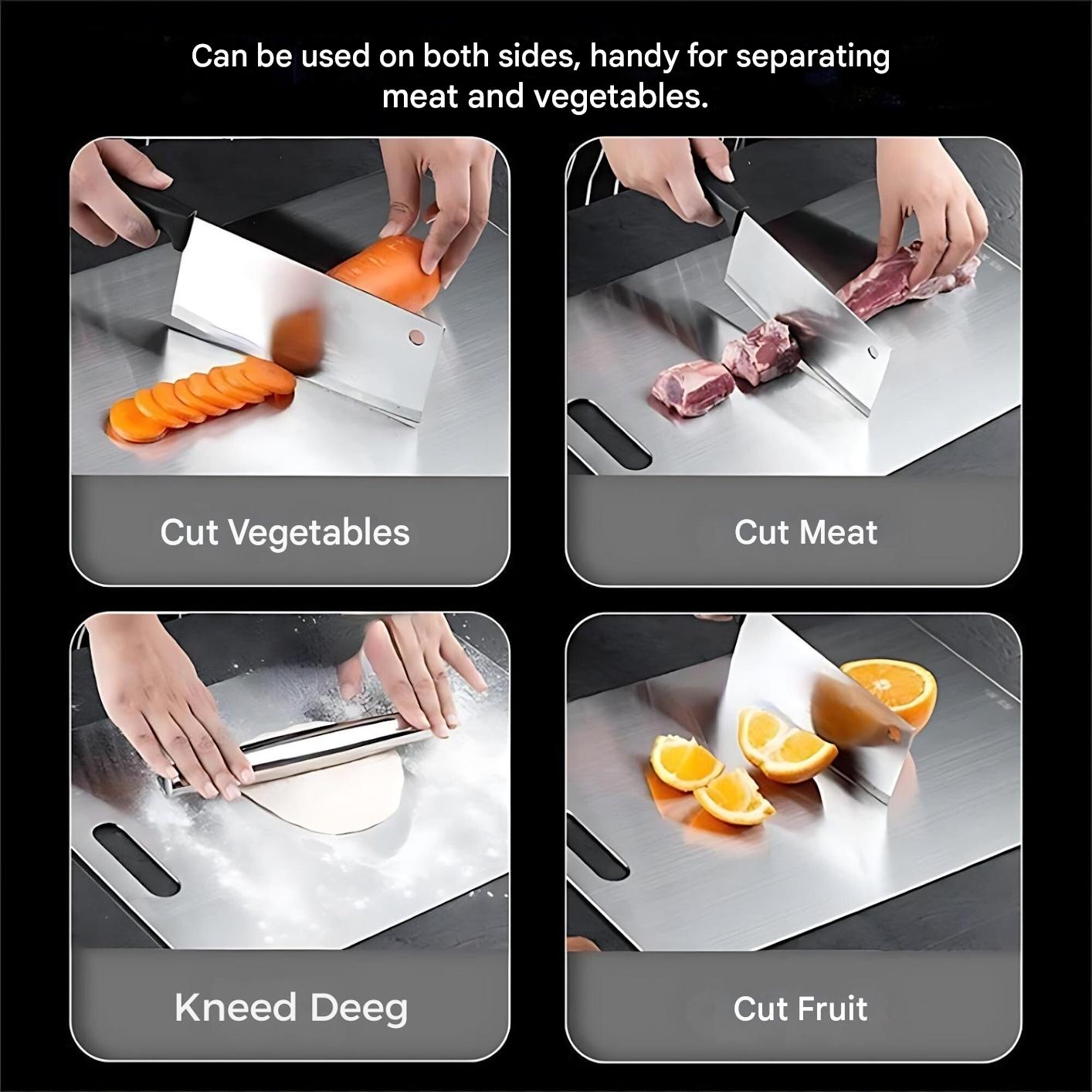 Can be used on both sides, handy for separating meat and vegetables.

Cut Vegetables

Cut Meat

Kneed Deeg

Cut Fruit